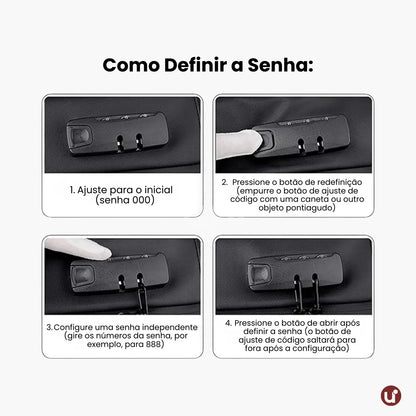 Como Definir a Senha:

1. Ajuste para o inicial (senha 000)

2. Pressione o botão de redefinição (empurre o botão de ajuste de código com uma caneta ou outro objeto pontiagudo)

3. Configure uma senha independente (gire os números da senha, por exemplo, para 888)

4. Pressione o botão de abrir após definir a senha (o botão de ajuste de código saltará para fora após a configuração)