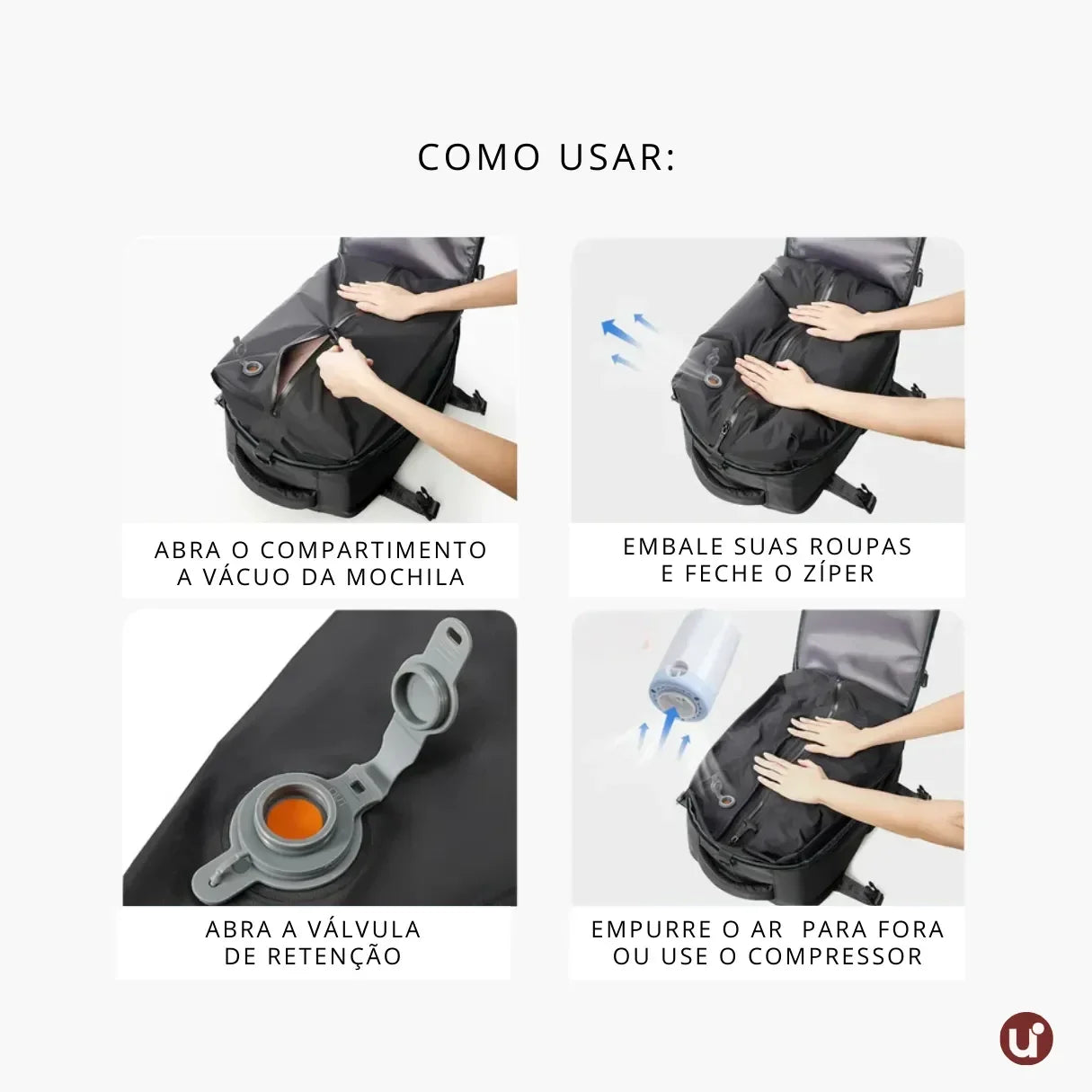 COMO USAR:

ABRA O COMPARTIMENTO A VÁCUO DA MOCHILA

EMBALE SUAS ROUPAS E FECHE O ZÍPER

ABRA A VÁLVULA DE RETENÇÃO

EMPURRE O AR PARA FORA OU USE O COMPRESSOR

ui